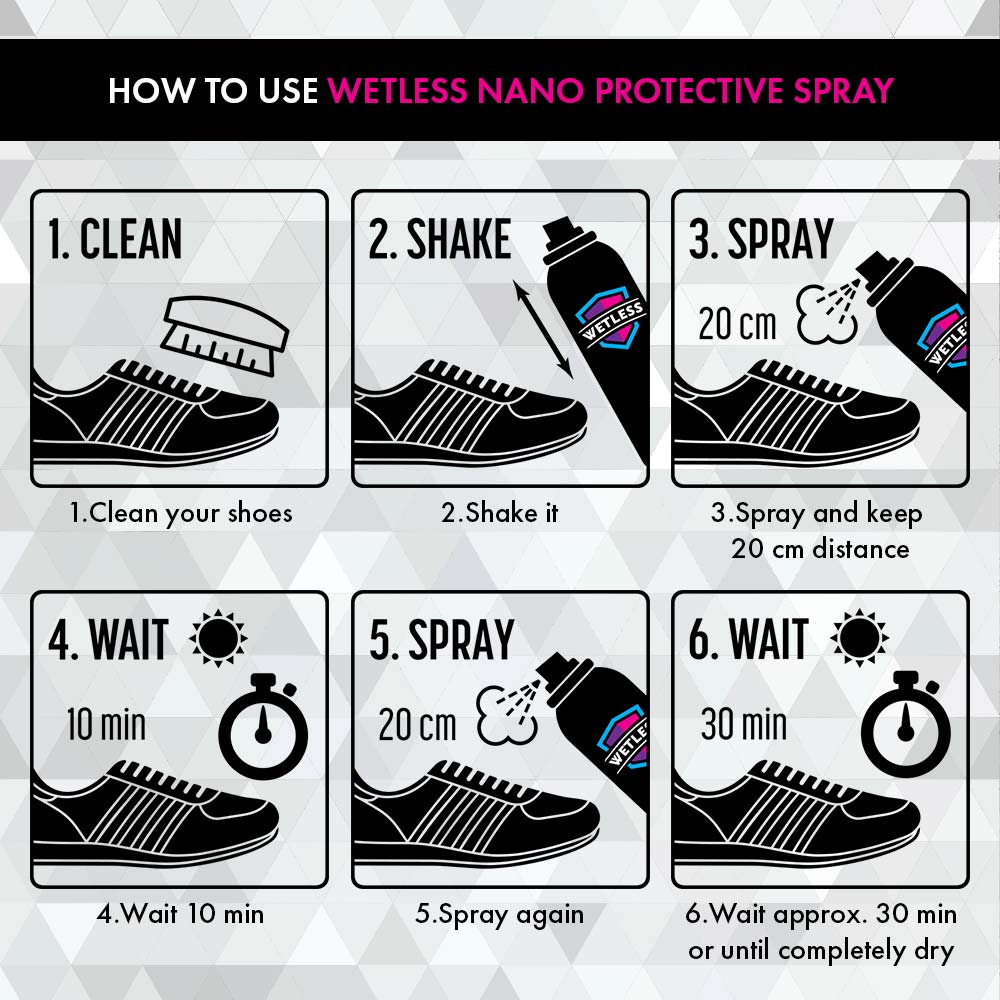 HOW TO USE WETLESS NANO PROTECTIVE SPRAY

1. CLEAN

1.Clean your shoes

2. SHAKE

WETLESS

2.Shake it

3. SPRAY

20 cm

WETLESS

3.Spray and keep 20 cm distance

4. WAIT

10 min

4.Wait 10 min

5. SPRAY

20 cm

WETLESS

5.Spray again

6. WAIT

30 min

6.Wait approx. 30 min or until completely dry